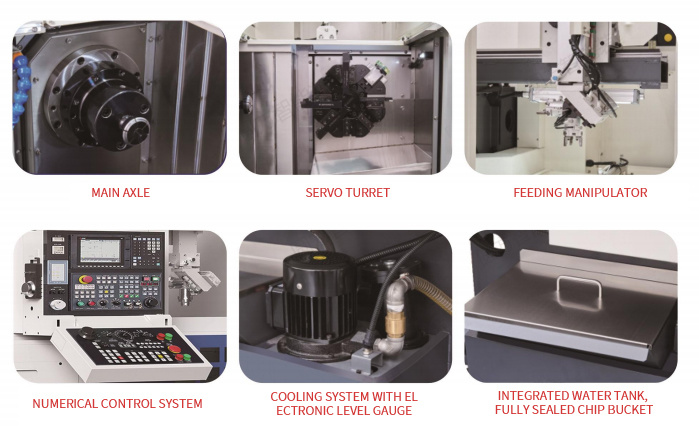 MAIN AXLE

SERVO TURRET

FEEDING MANIPULATOR

NUMERICAL CONTROL SYSTEM

COOLING SYSTEM WITH EL ECTRONIC LEVEL GAUGE

INTEGRATED WATER TANK, FULLY SEALED CHIP BUCKET